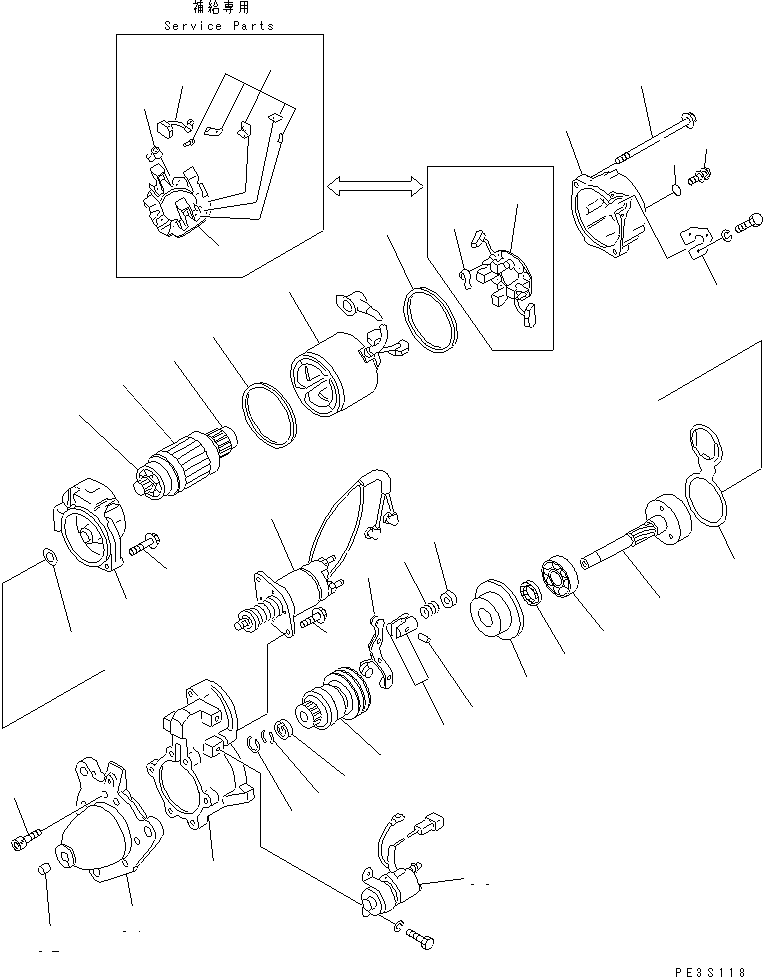 補給専用
Service Parts

PE3S118