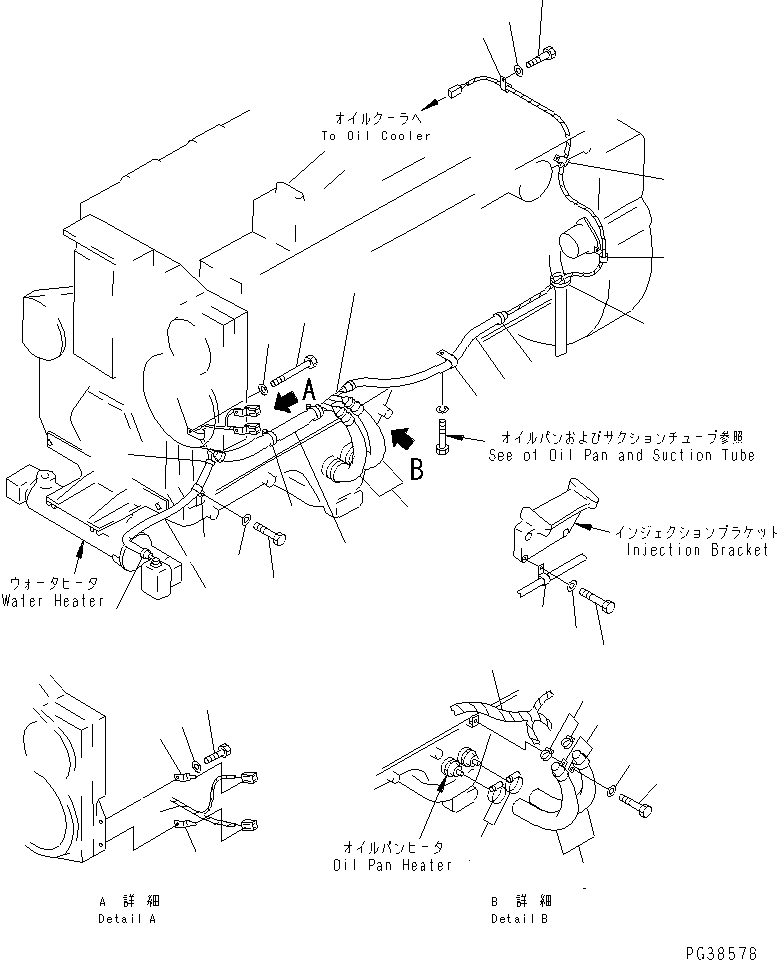 オイルクーラへ
To Oil Cooler

A

B

オイルパンおよびサクションチューブ参照
See of Oil Pan and Suction Tube

インジェクションブラケット
Injection Bracket

ウォータヒータ
Water Heater

オイルパンヒータ
Oil Pan Heater

A 詳 細
Detail A

B 詳 細
Detail B

PG38578