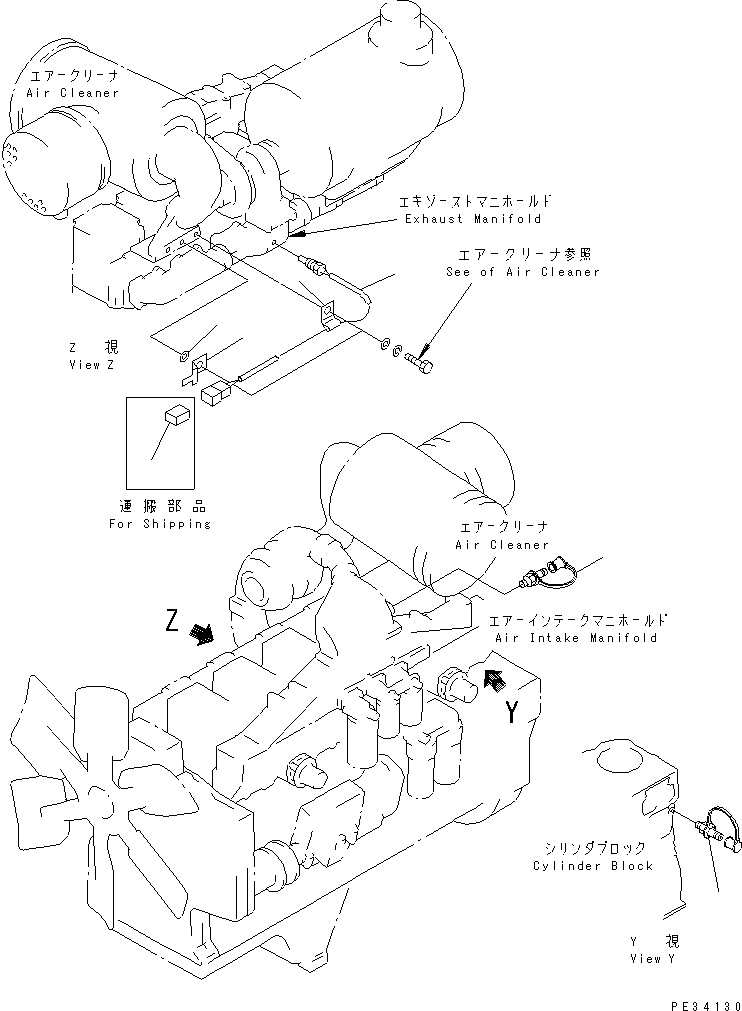 エアークリーナ
Air Cleaner

エキゾーストマニホールド
Exhaust Manifold

エアークリーナ参照
See of Air Cleaner

Z 視
View Z

運搬部品
For Shipping

エアークリーナ
Air Cleaner

Z

エアーインテークマニホールド
Air Intake Manifold

Y

シリンダブロック
Cylinder Block

Y 視
View Y

PE34130