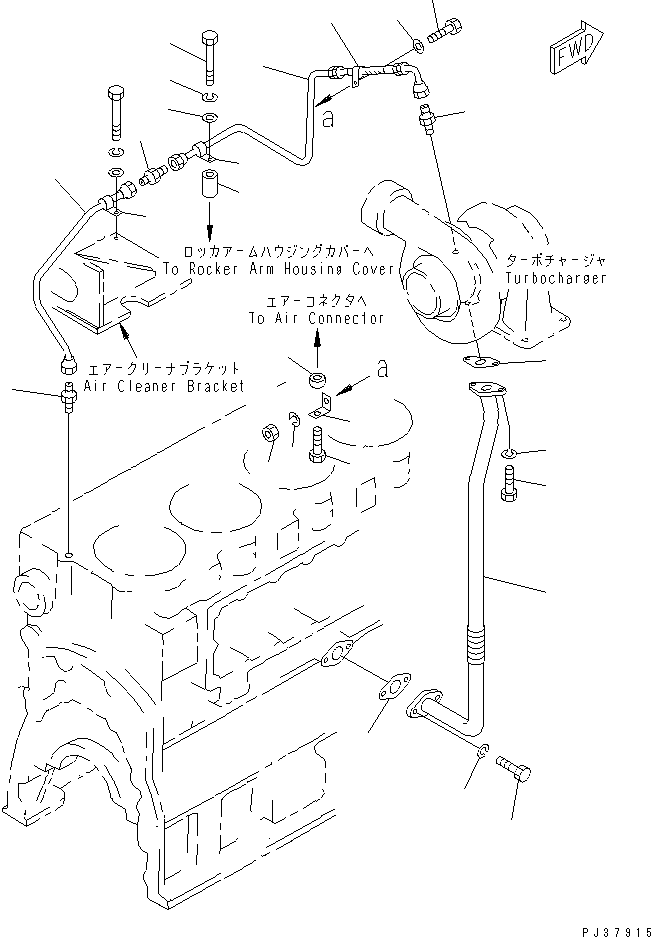 FWD

a

ロッカアームハウジングカバーへ
To Rocker Arm Housing Cover

ターボチャージャ
Turbocharger

エアーコネクタへ
To Air Connector

エアークリーナブラケット
Air Cleaner Bracket

a

PJ37915