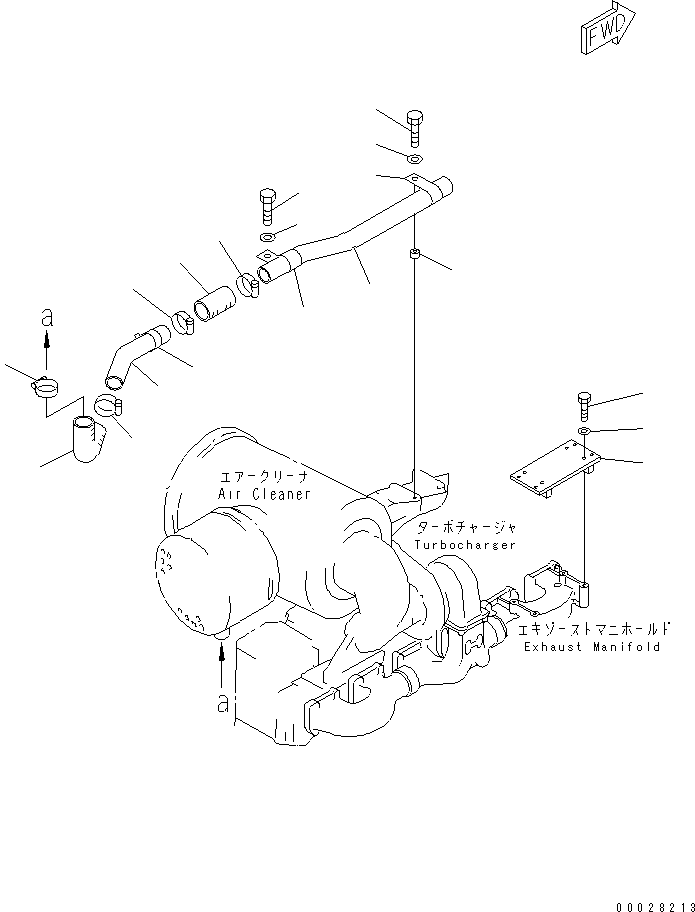 FWD

a

エアークリーナ
Air Cleaner

ターボチャージャ
Turbocharger

エキゾーストマニホールド
Exhaust Manifold

a

00028213