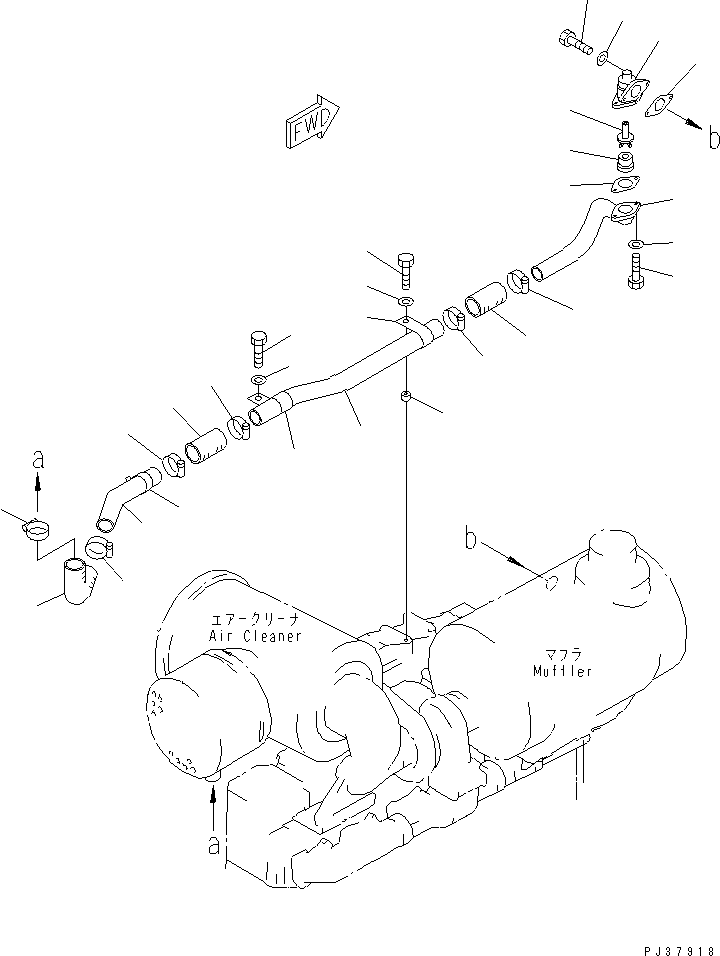 FWD

b

a

b

エアークリーナ
Air Cleaner

マフラ
Muffler

a

PJ37918