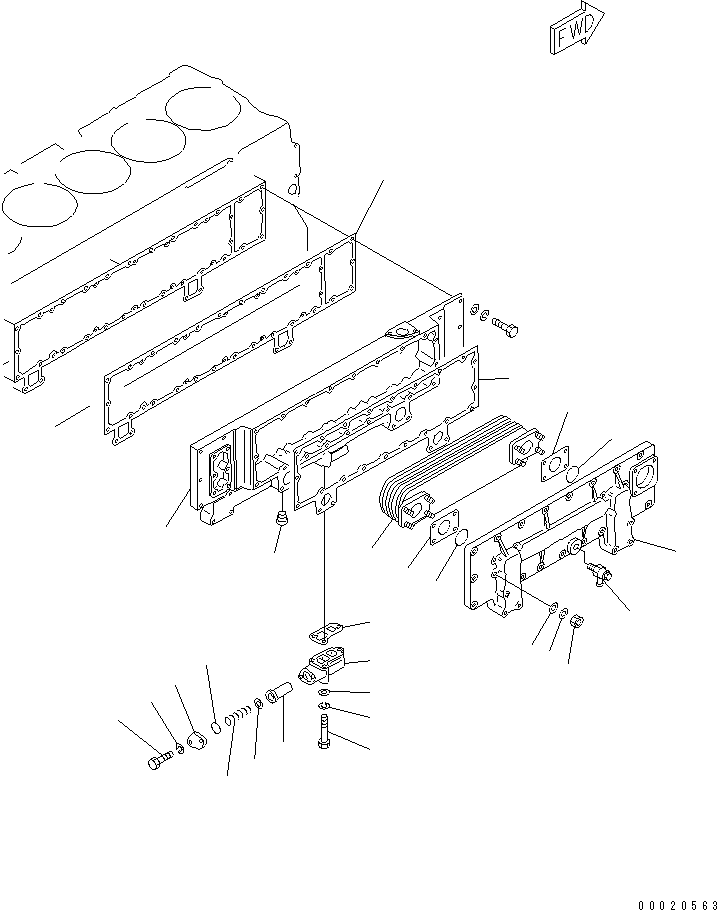 FWD

00020563