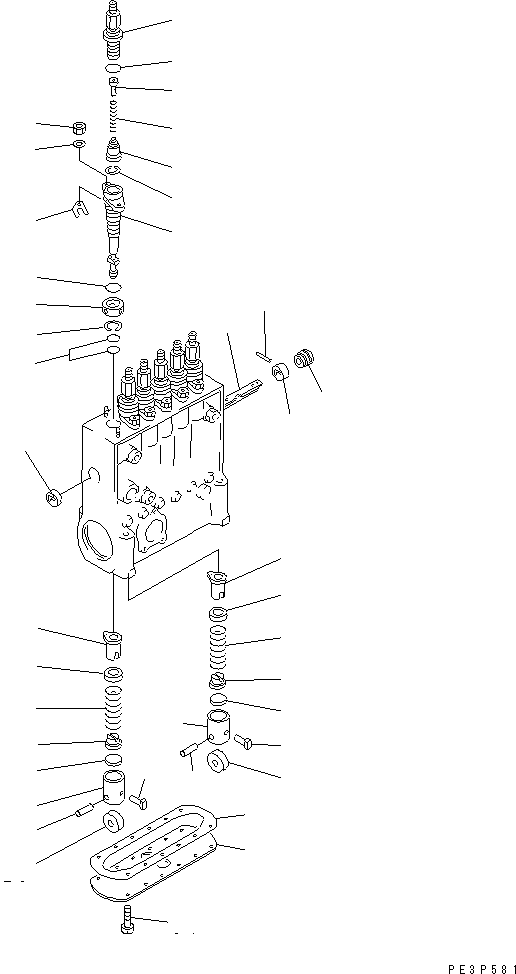 PE3P581