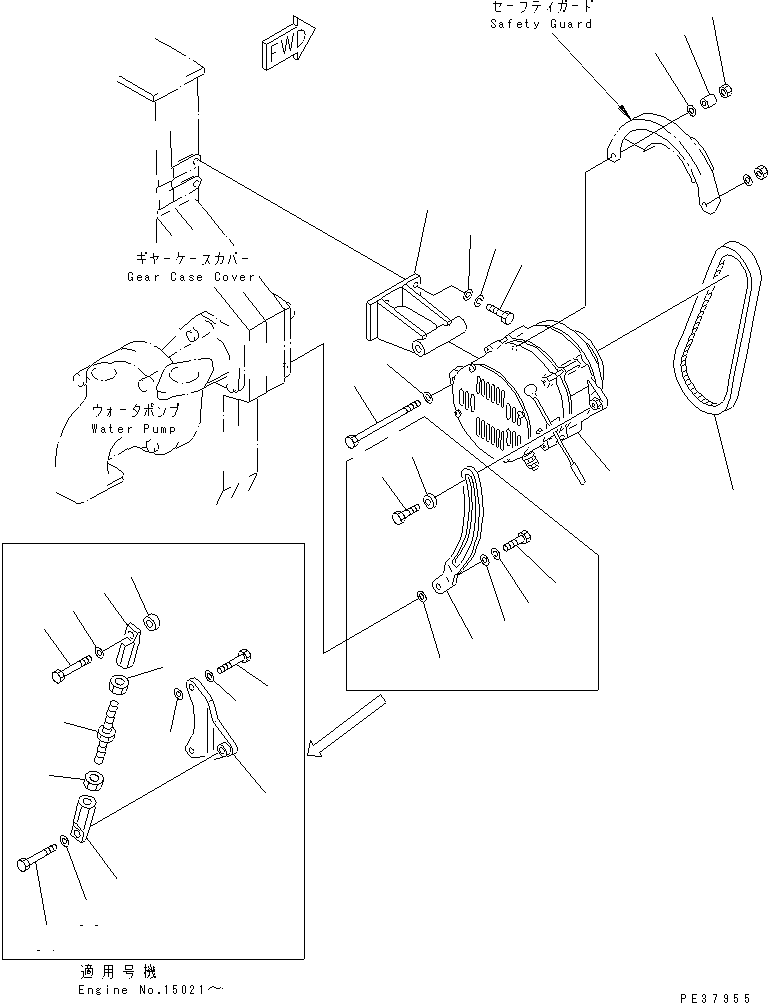 セーフティガード
Safety Guard

FWD

ギヤーケースカバー
Gear Case Cover

ウォータポンプ
Water Pump

適用号機
Engine No.15021～

PE37955