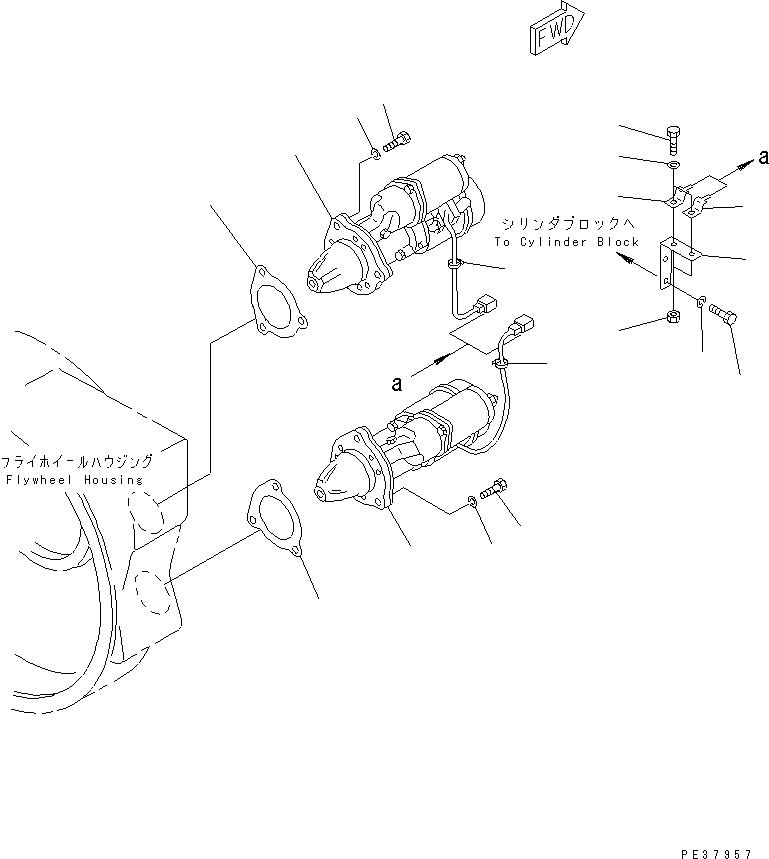 FWD

a

シリンダブロックへ
To Cylinder Block

a

フライホイールハウジング
Flywheel Housing

PE37957