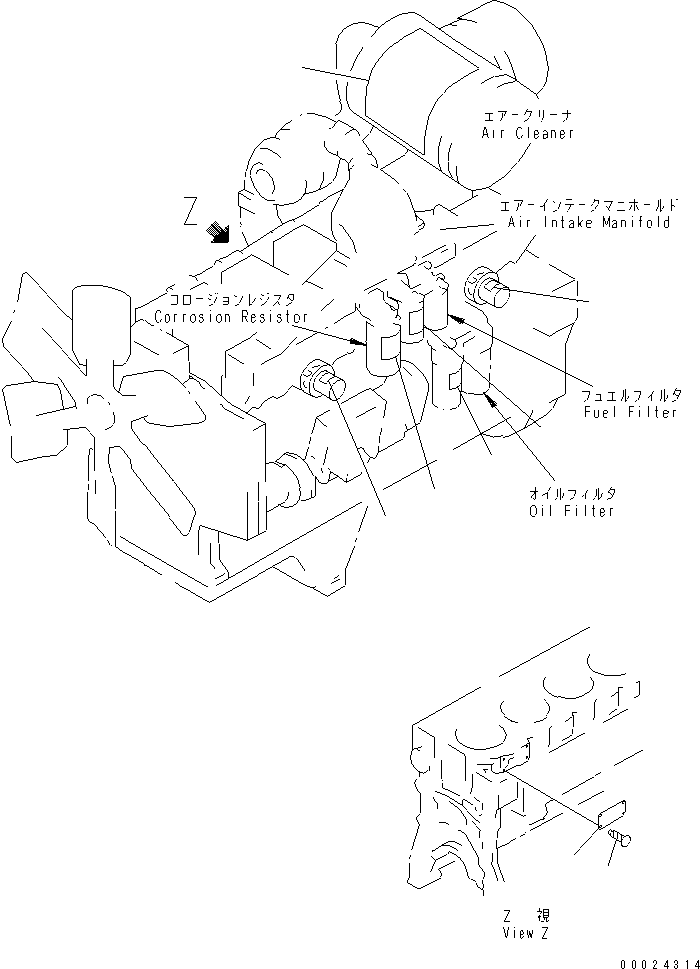 エアークリーナ
Air Cleaner

Z

エアーインテークマニホールド
Air Intake Manifold

コロージョンレジスタ
Corrosion Resistor

フュエルフィルタ
Fuel Filter

オイルフィルタ
Oil Filter

Z 視
View Z

00024314