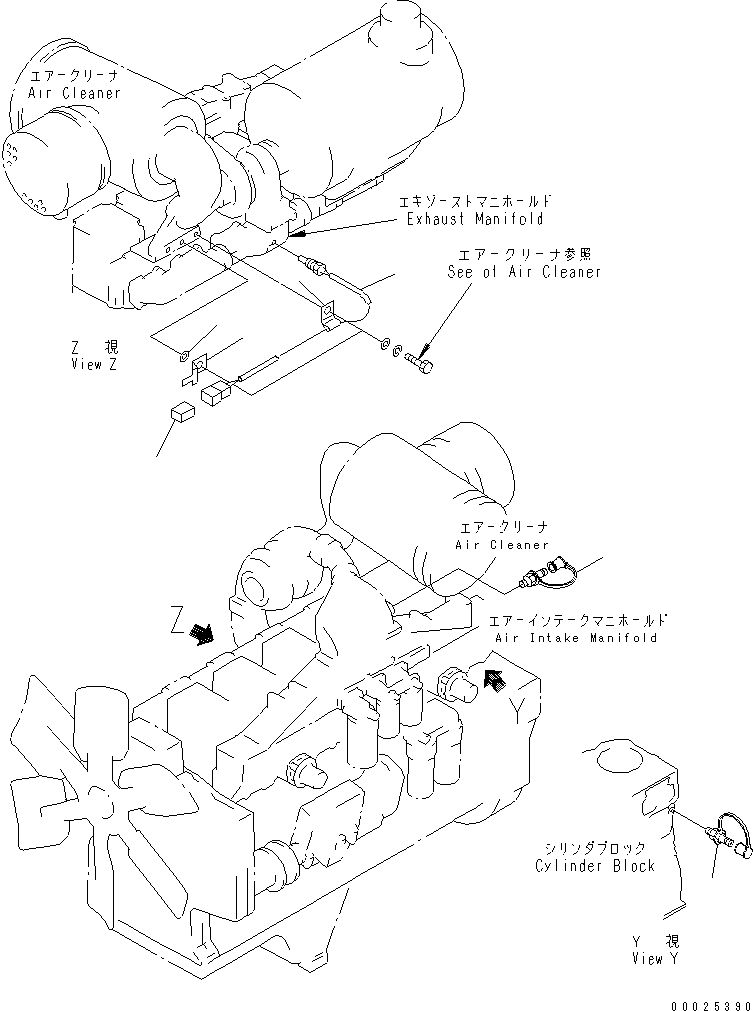 エアークリーナ
Air Cleaner

エキゾーストマニホールド
Exhaust Manifold

エアークリーナ参照
See of Air Cleaner

Z 視
View Z

エアークリーナ
Air Cleaner

Z

エアーインテークマニホールド
Air Intake Manifold

Y

シリンダブロック
Cylinder Block

Y 視
View Y

00025390