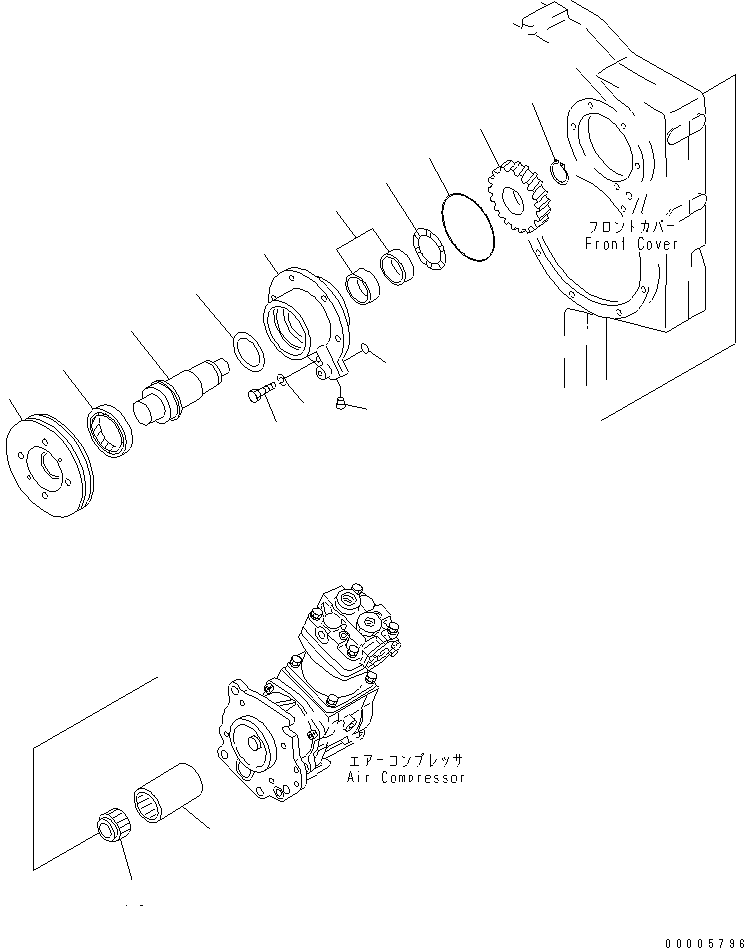 フロントカバー
Front Cover

エアーコンプレッサ
Air Compressor

00005796