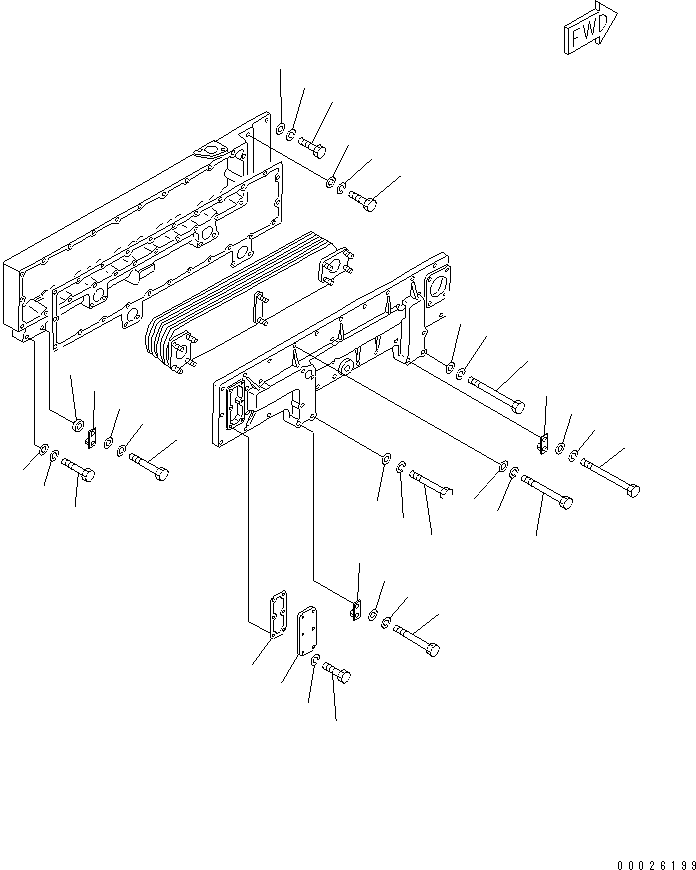 FWD

00026199