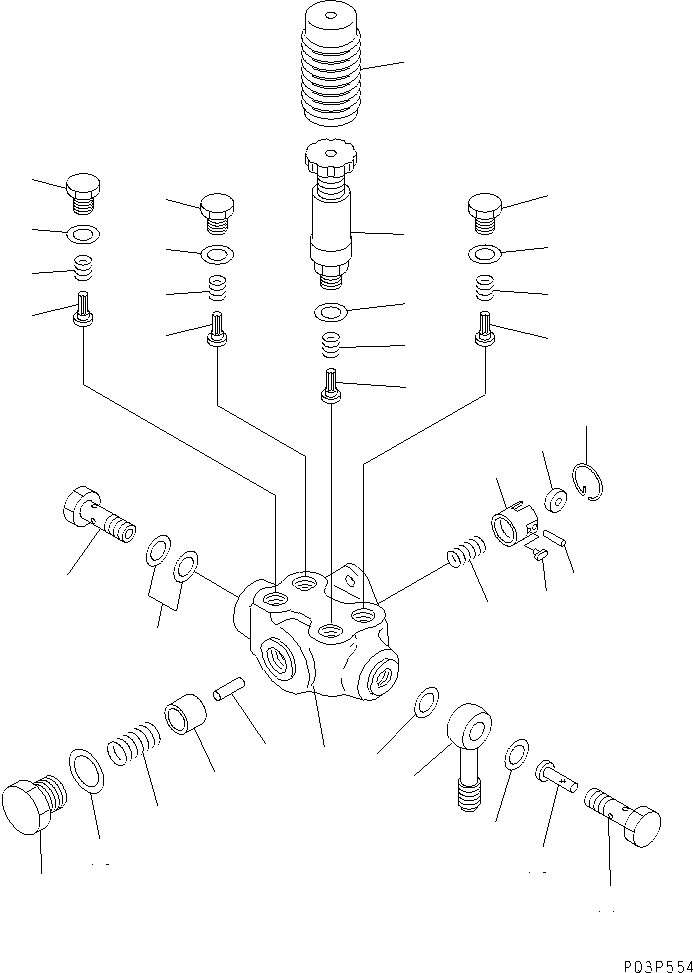 P03P554