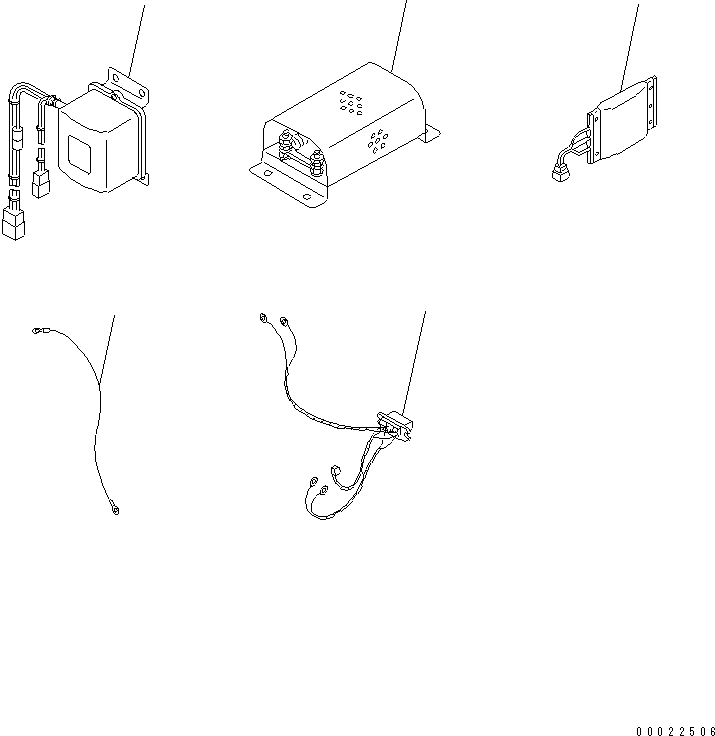 00022506