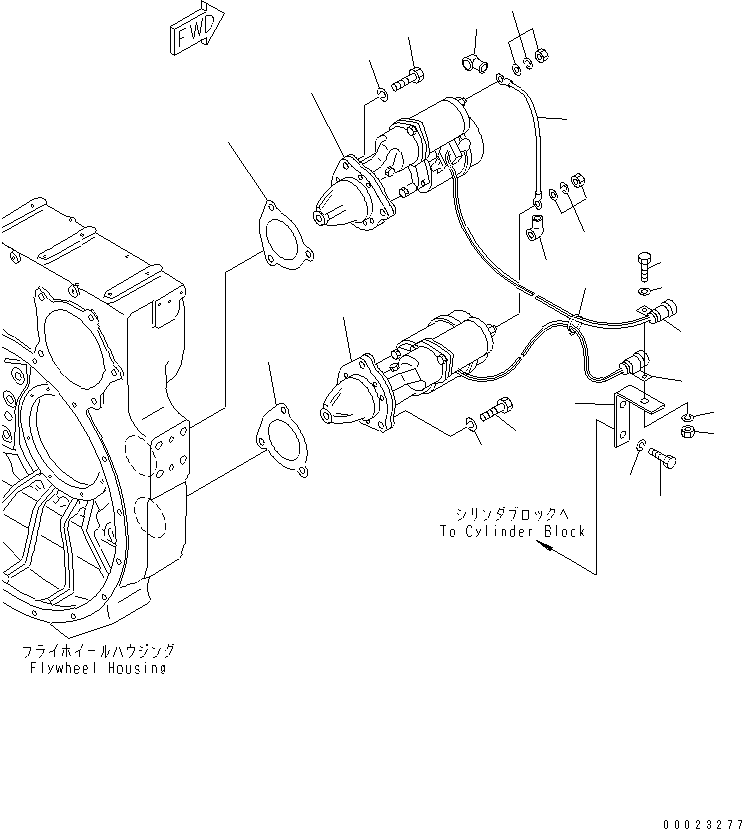 FWD

シリンダブロックへ
To Cylinder Block

フライホイールハウジング
Flywheel Housing

00023277