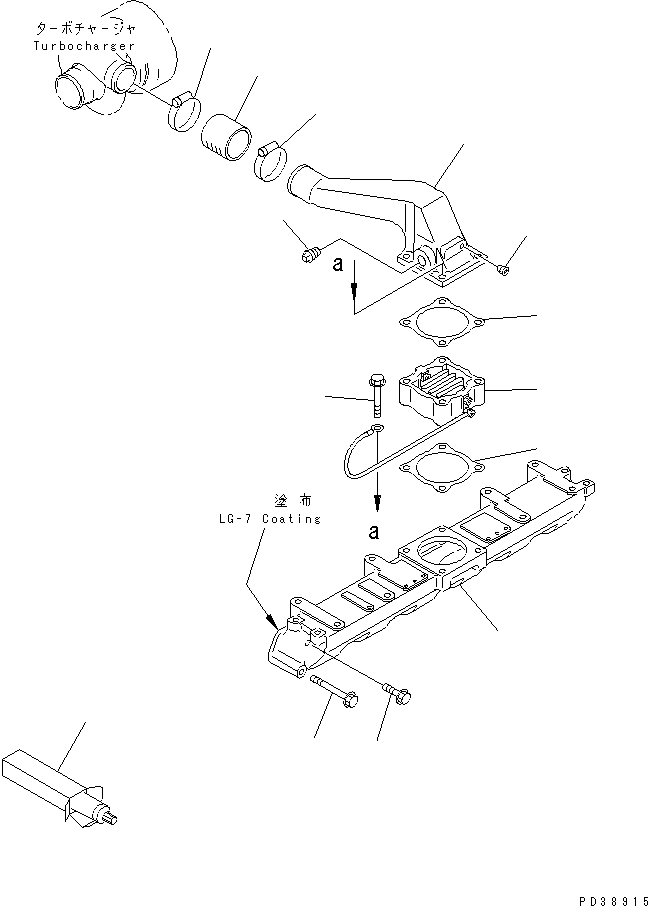 ターボチャージャ
Turbocharger

a

塗布
LG-7 Coating

a

PD38915