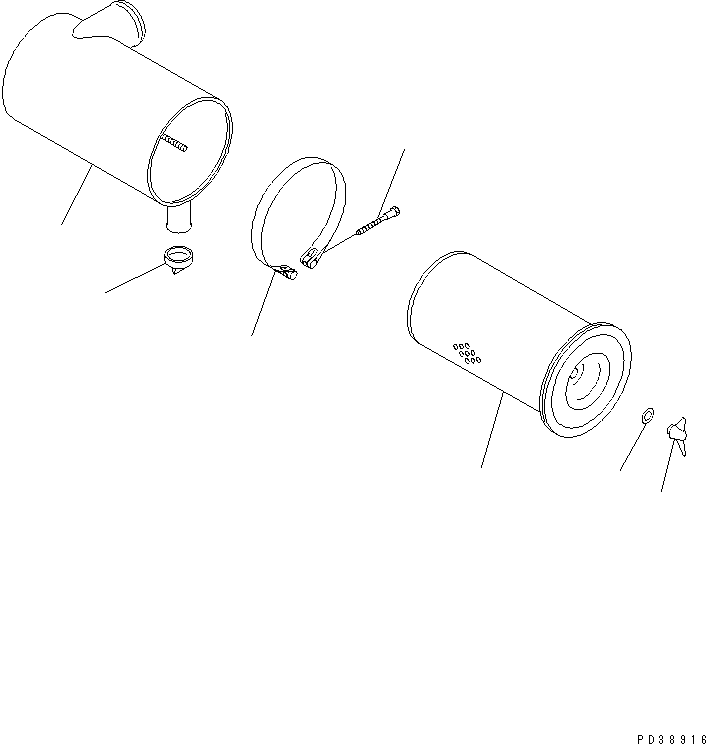 PD38916