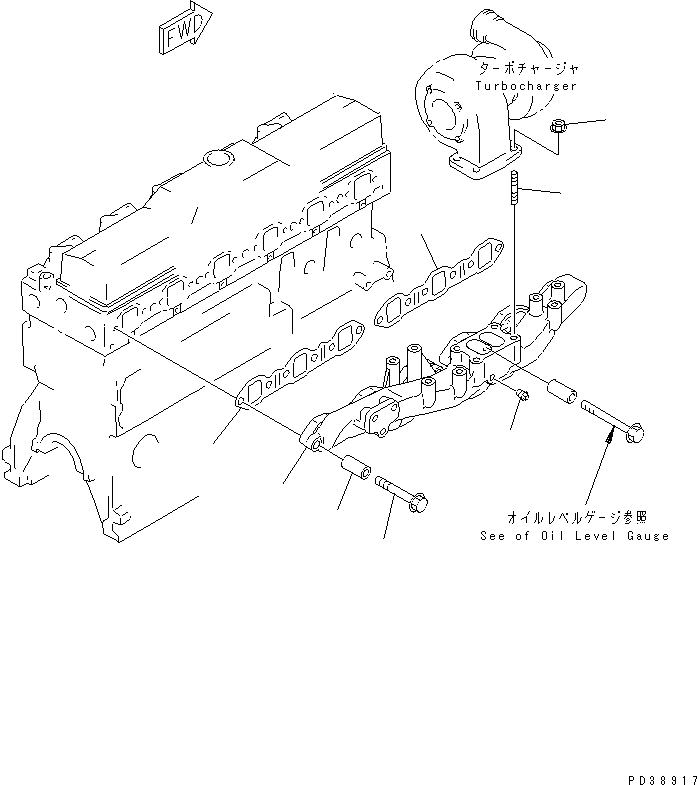 FWD

ターボチャージャ
Turbocharger

オイルレベルゲージ参照
See of Oil Level Gauge

PD38917