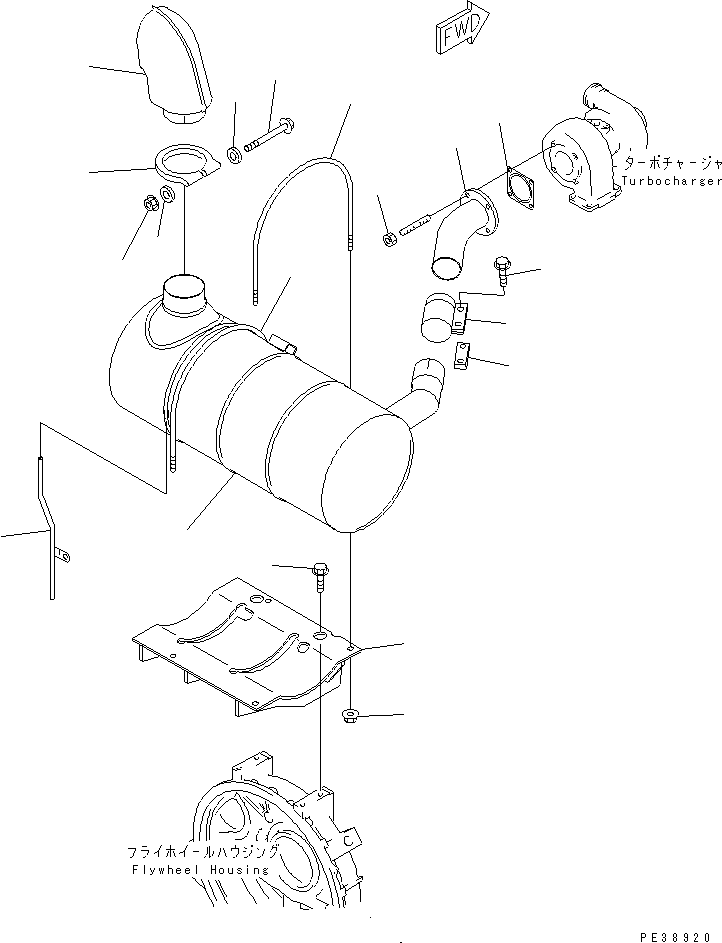 FWD

ターボチャージャ
Turbocharger

フライホイールハウジング
Flywheel Housing

PE38920