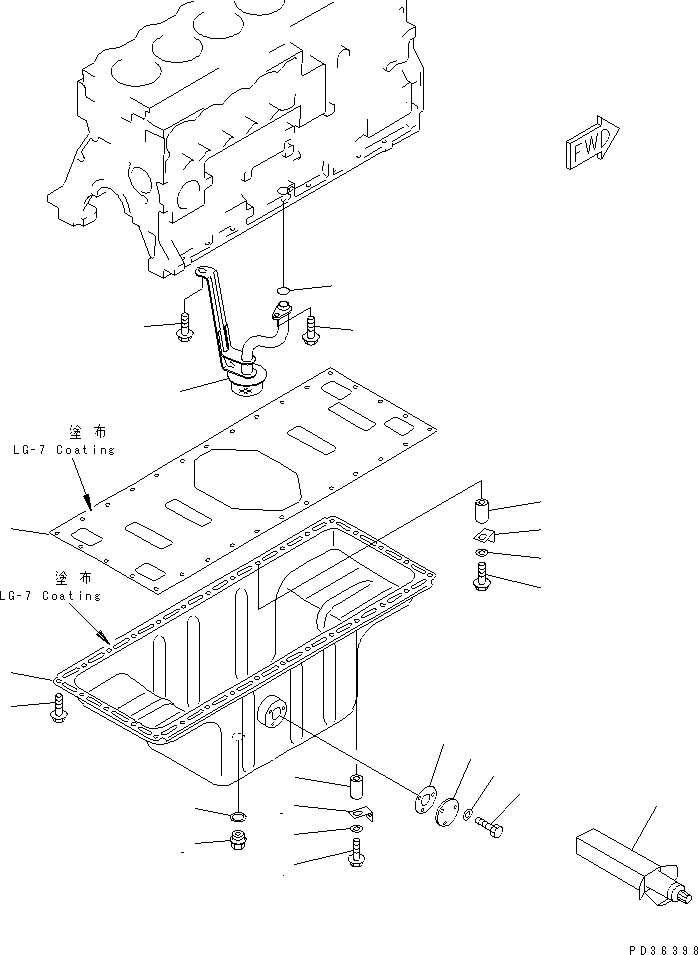 FWD

塗布
LG-7 Coating

塗布
LG-7 Coating

PD36398