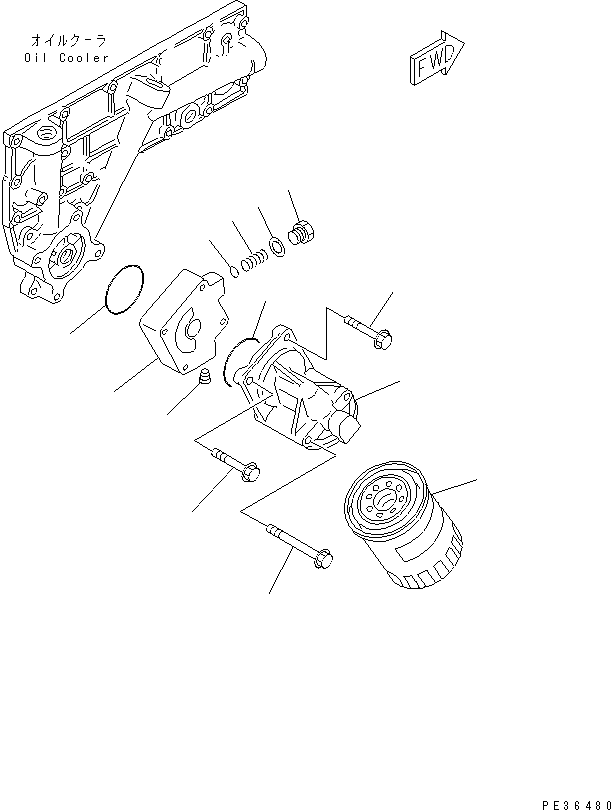 オイルクーラ
Oil Cooler

FWD

PE36480