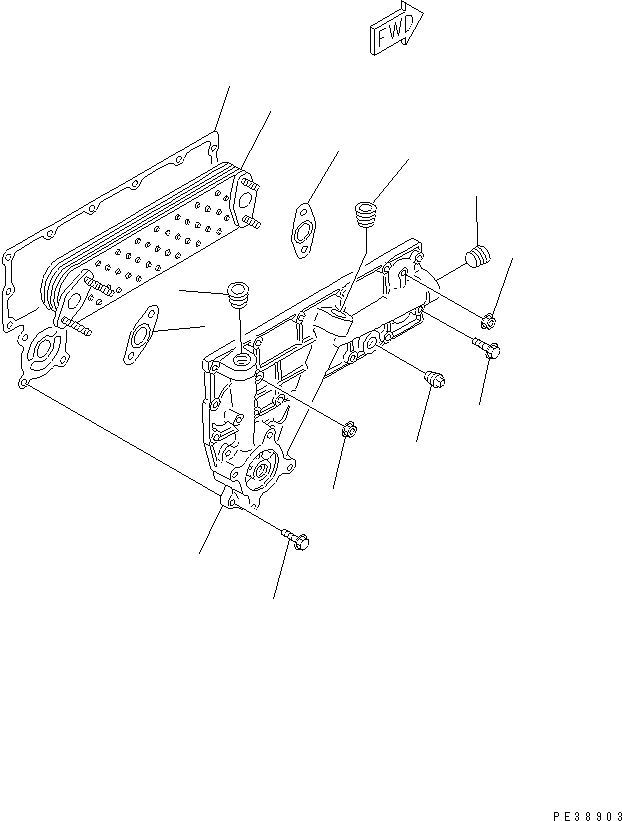 FWD

PE38903