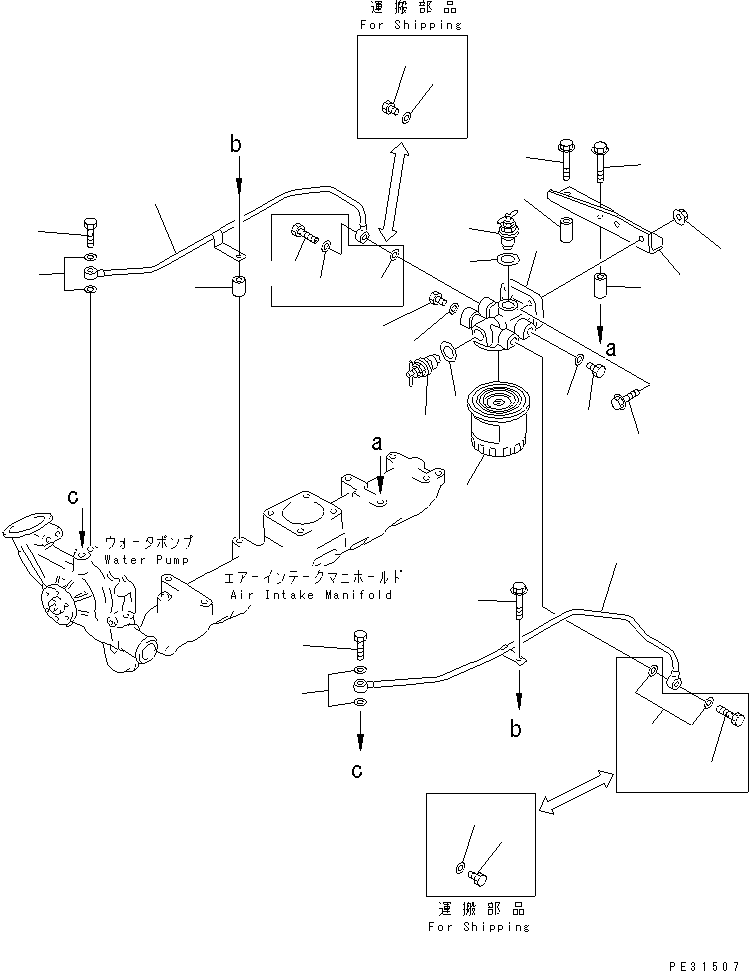 運搬部品
For Shipping

b

a

a

c

ウォータポンプ
Water Pump

エアーインテークマニホールド
Air Intake Manifold

b

c

運搬部品
For Shipping

PE31507