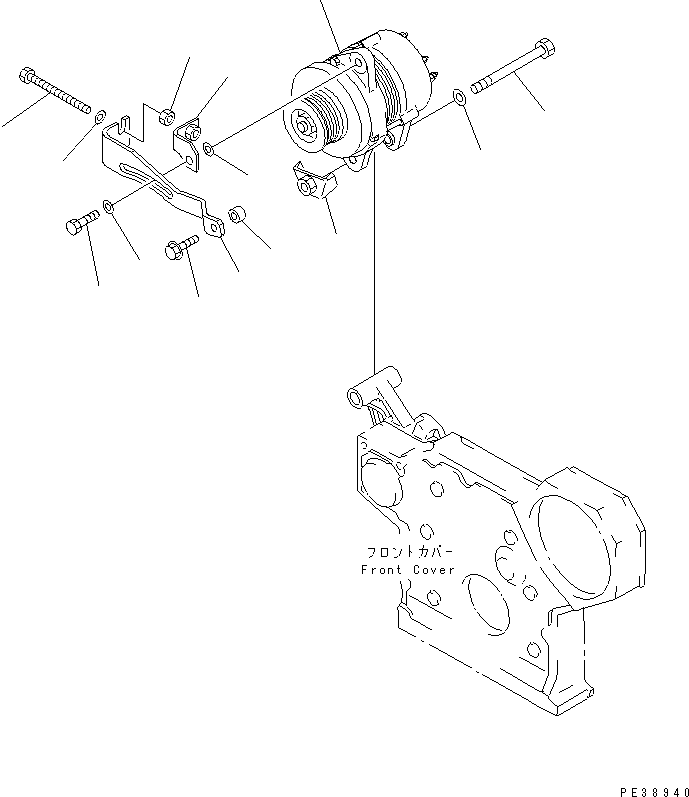 フロントカバー
Front Cover

PE38940