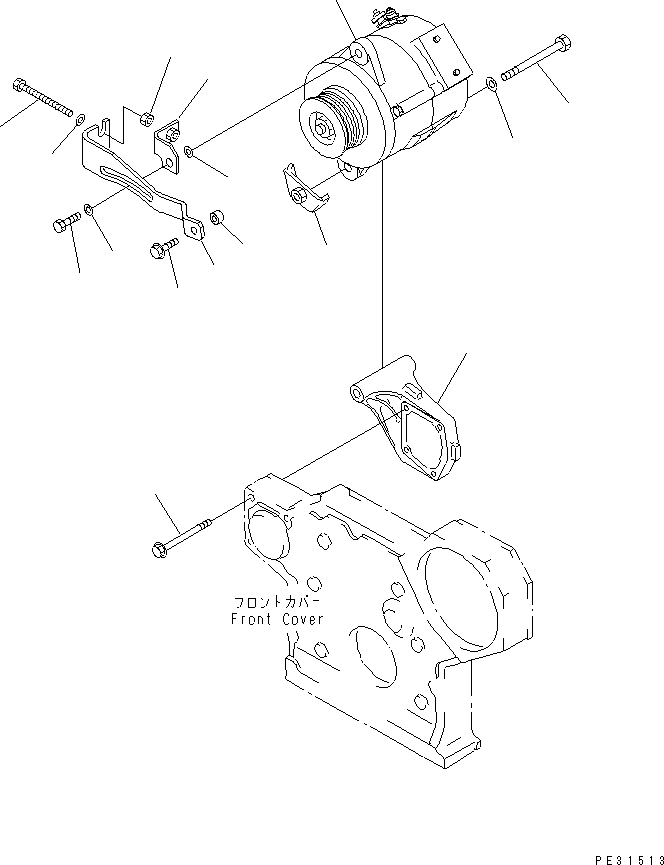 フロントカバー
Front Cover

PE31513