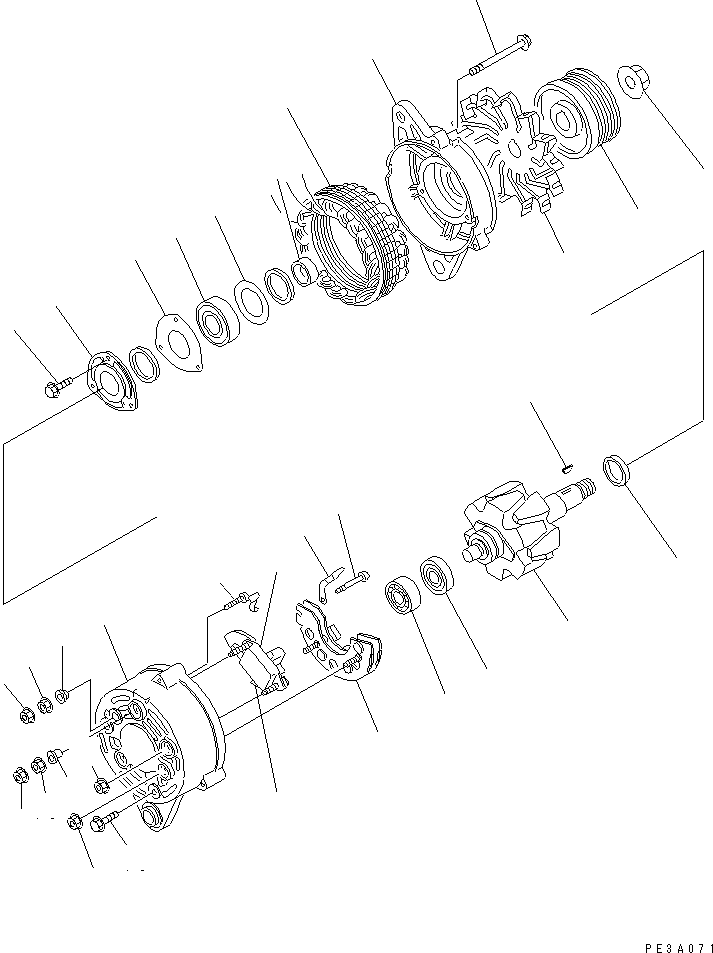 PE3A071