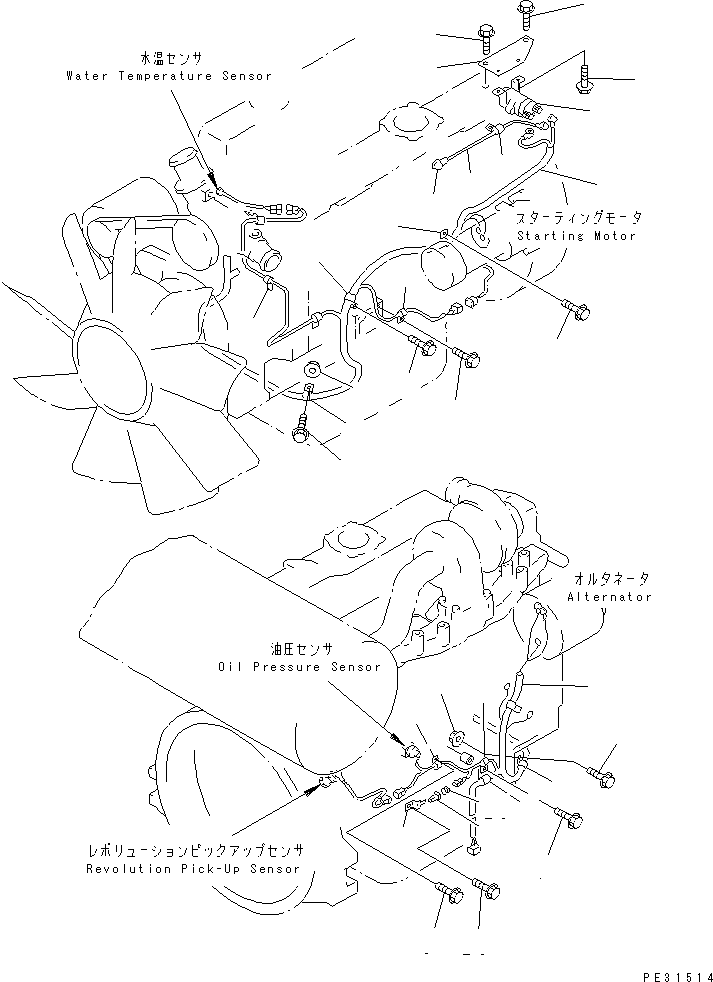 水温センサ
Water Temperature Sensor

スターティングモータ
Starting Motor

オルタネータ
Alternator

油圧センサ
Oil Pressure Sensor

レボリューションピックアップセンサ
Revolution Pick-Up Sensor

PE31514