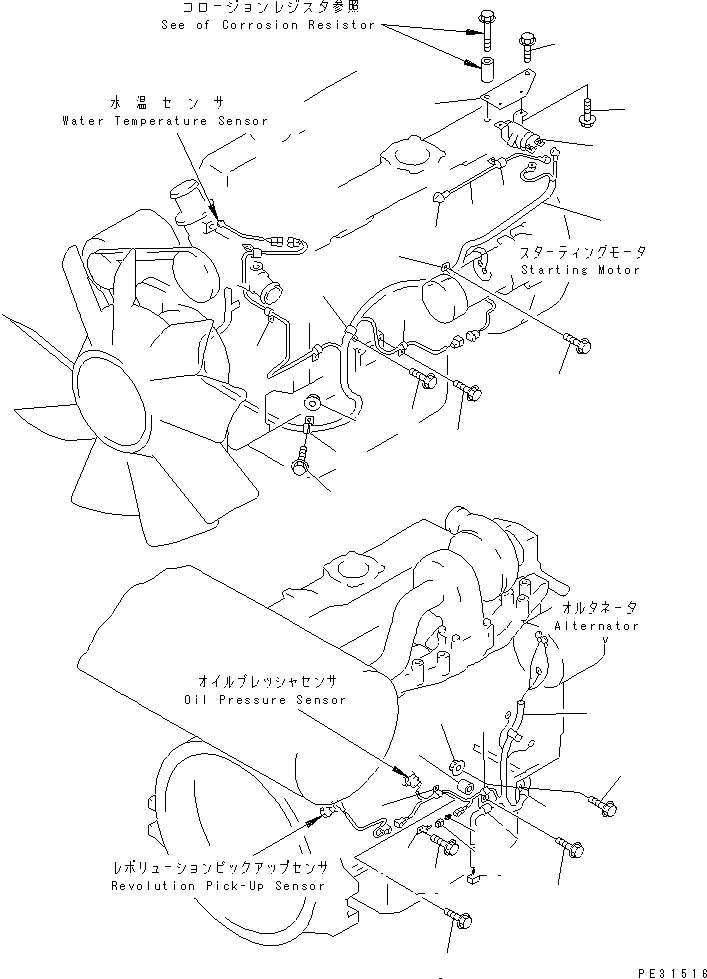 コロージョンレジスタ参照
See of Corrosion Resistor

水温センサ
Water Temperature Sensor

スターティングモータ
Starting Motor

オルタネータ
Alternator

オイルプレッシャセンサ
Oil Pressure Sensor

レボリューションピックアップセンサ
Revolution Pick-Up Sensor

PE31516