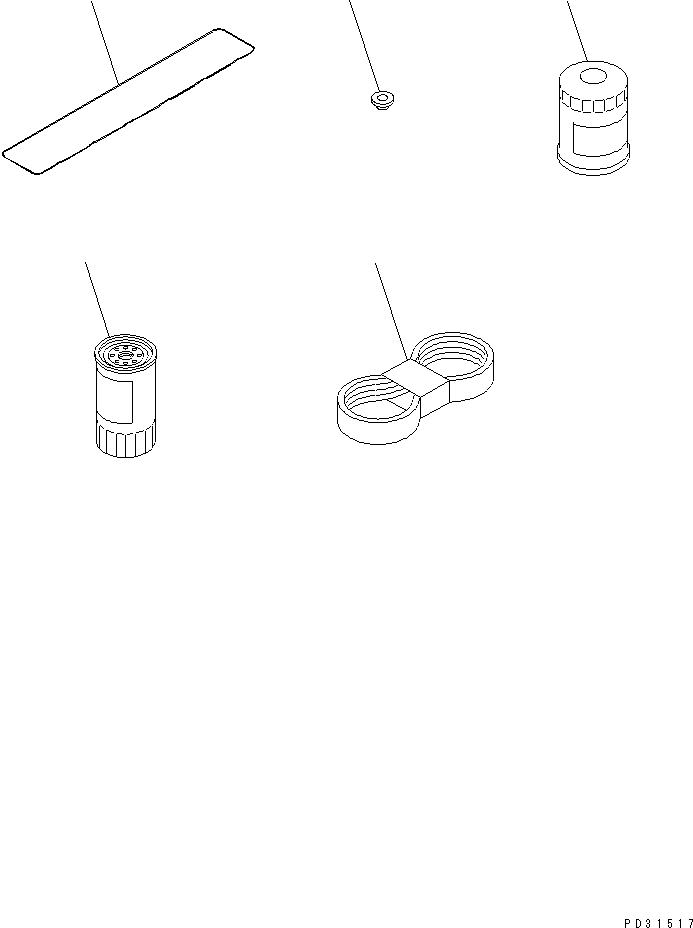 PD31517