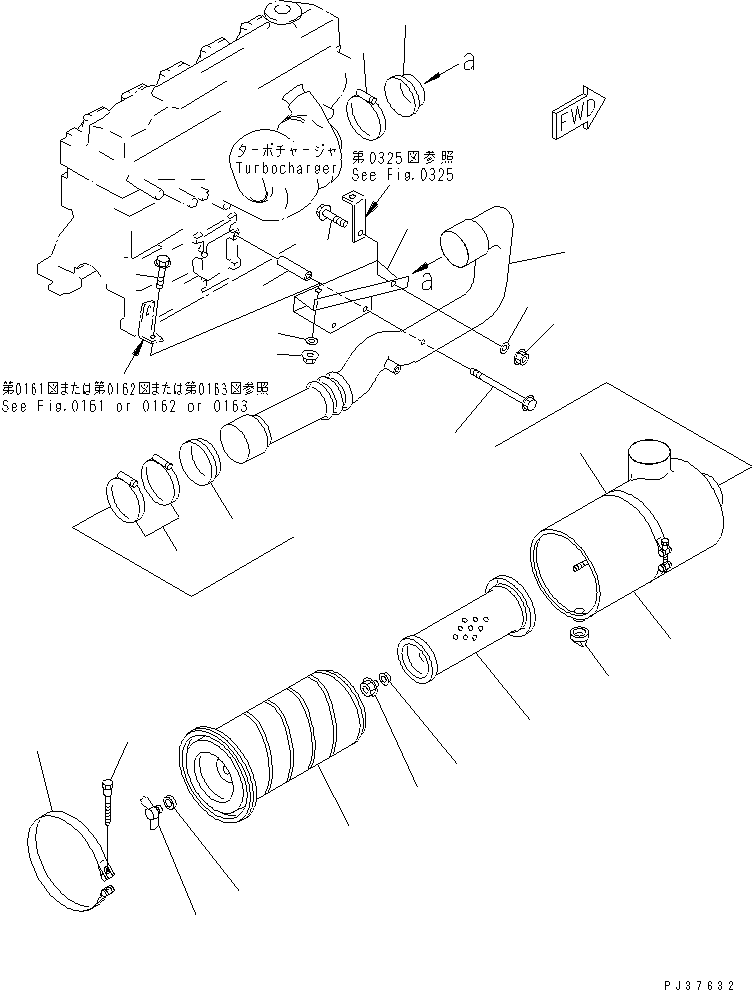 a

FWD

ターボチャージャ
Turbocharger

第0325図参照
See Fig.0325

a

第0161図または第0162図または第0163図参照
See Fig.0161 or 0162 or 0163

PJ37632