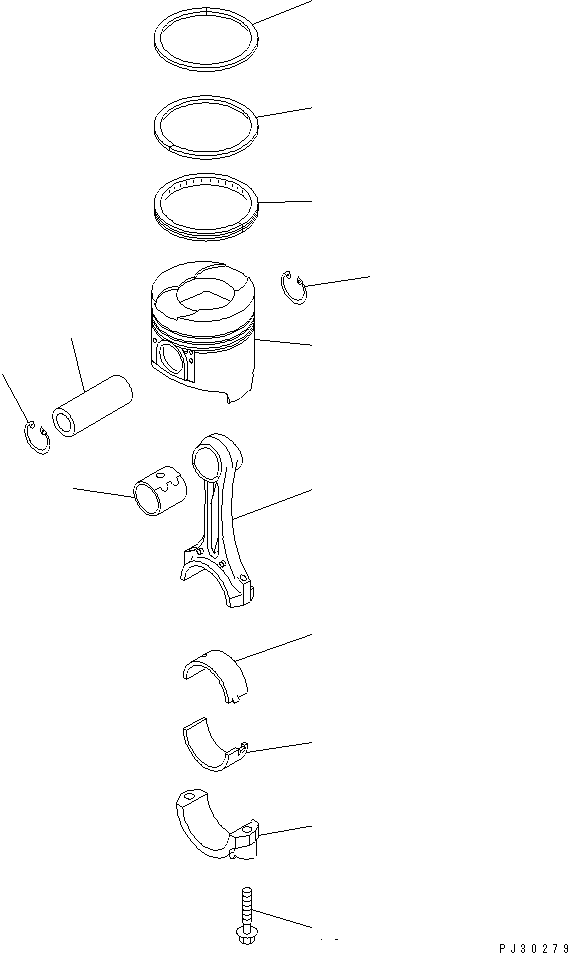 PJ30279