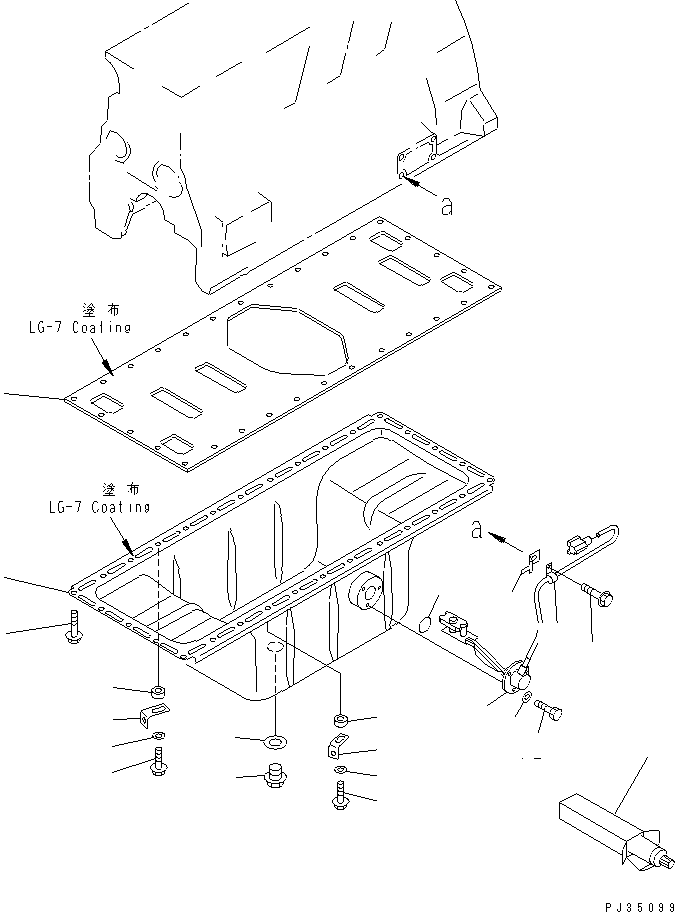 a

塗布
LG-7 Coating

塗布
LG-7 Coating

a

PJ35099