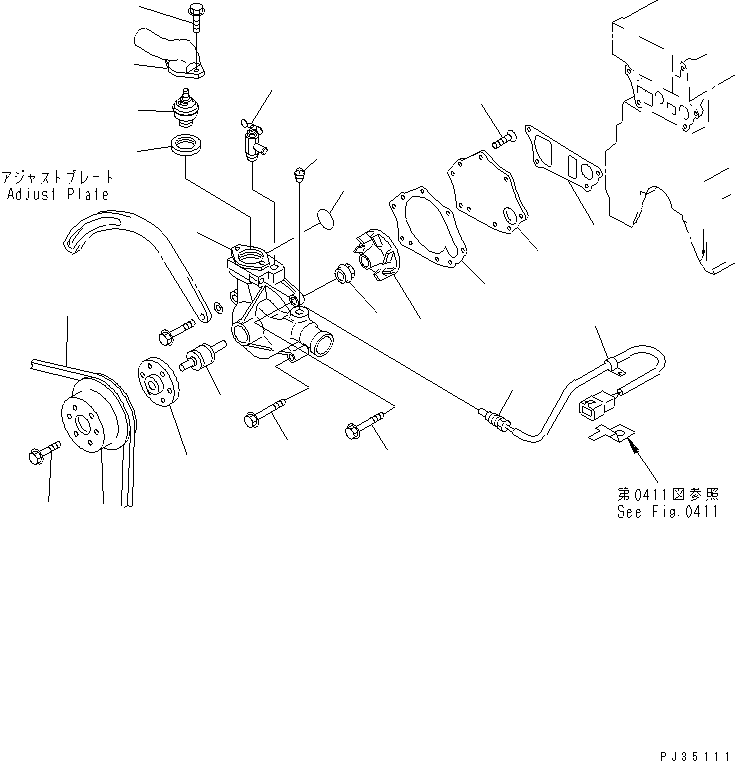 アジャストプレート
Adjust Plate

第0411図参照
See Fig.0411

PJ35111