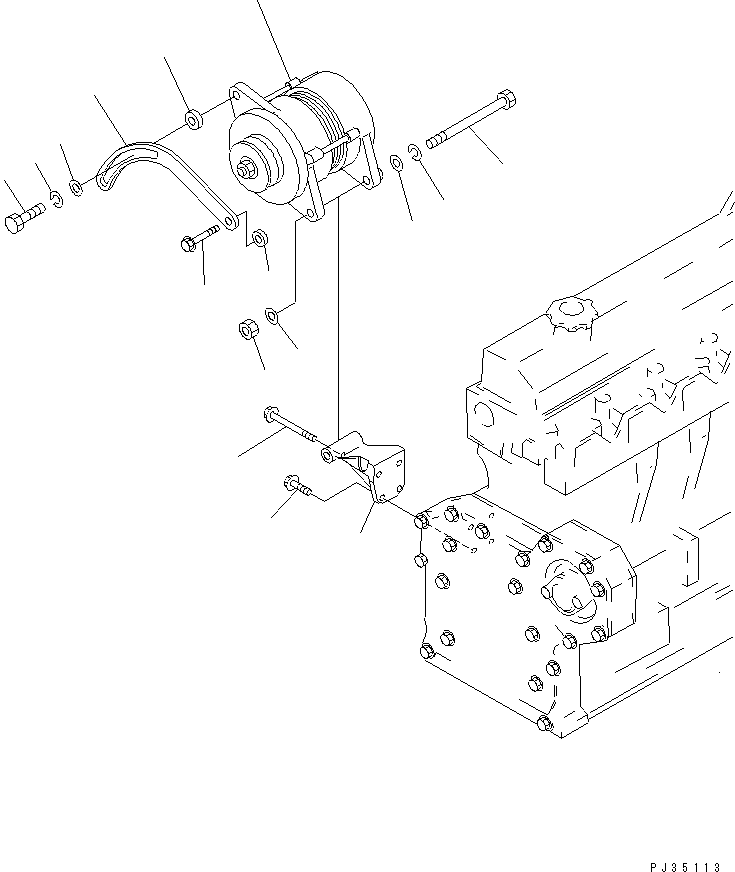 PJ35113