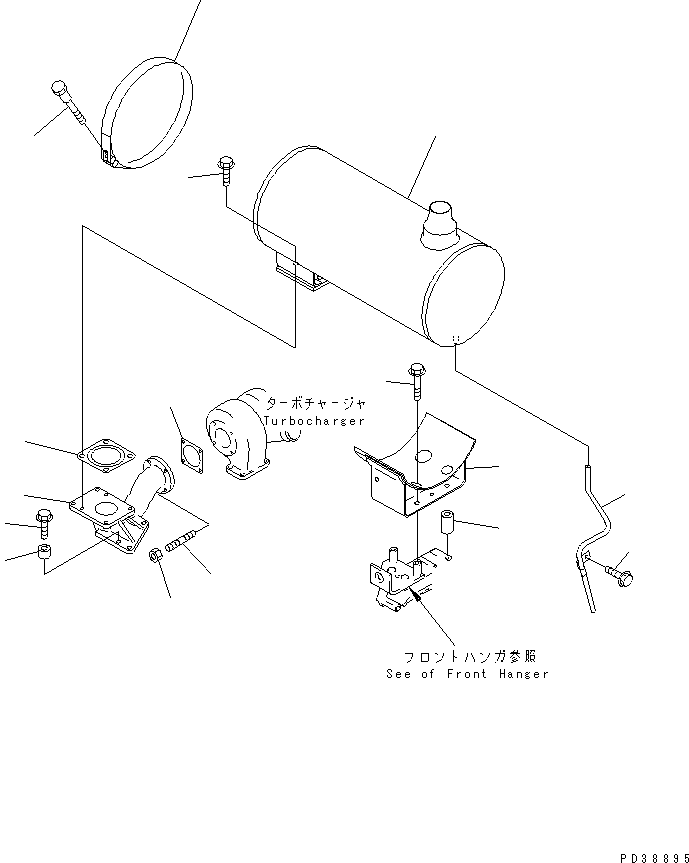 ターボチャージャ
Turbocharger

フロントハンガ参照
See of Front Hanger

PD38895