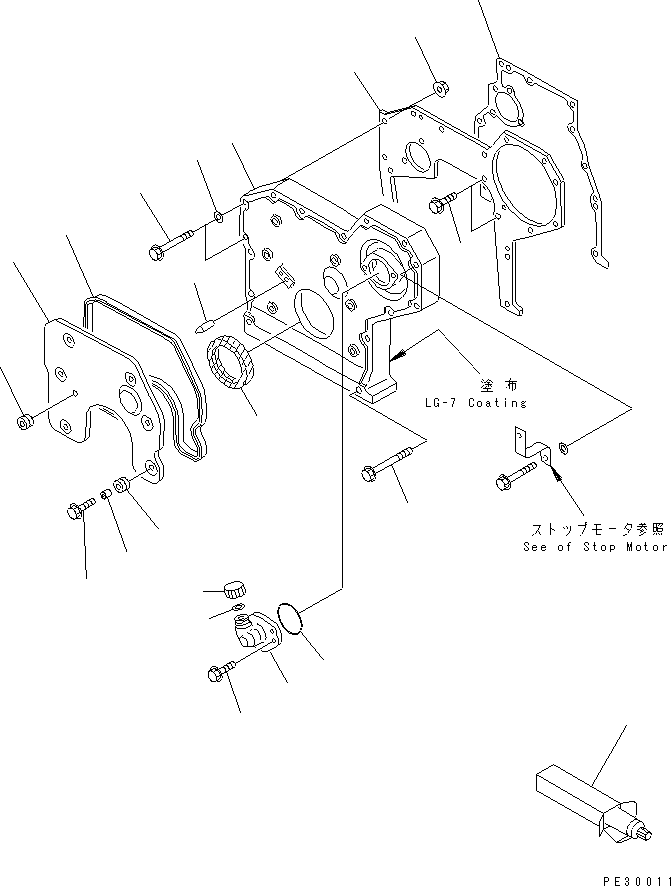 塗布
LG-7 Coating

ストップモータ参照
See of Stop Motor

PE30011