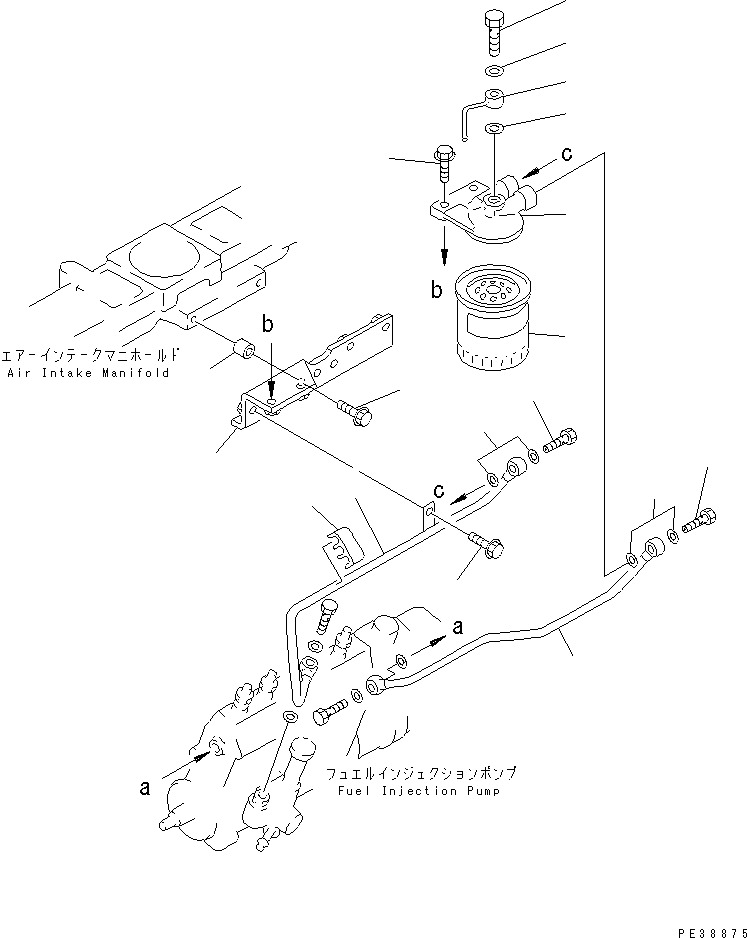 c

b

b

エアーインテークマニホールド
Air Intake Manifold

c

a

a

フュエルインジェクションポンプ
Fuel Injection Pump

PE38875