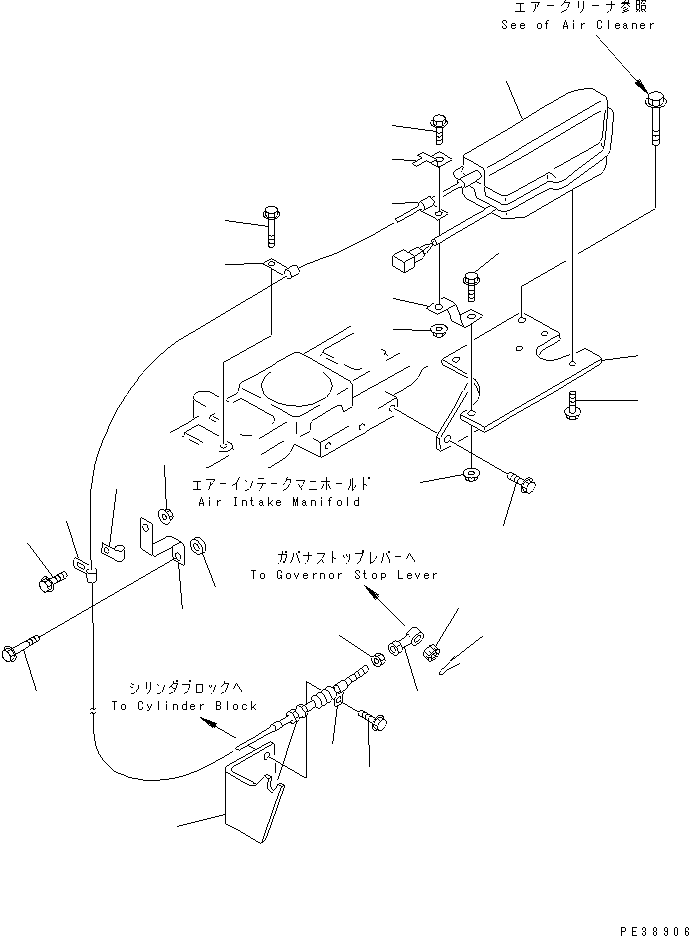 エアークリーナ参照
See of Air Cleaner

エアーインテークマニホールド
Air Intake Manifold

ガバナストップレバーへ
To Governor Stop Lever

シリンダブロックへ
To Cylinder Block

PE38906