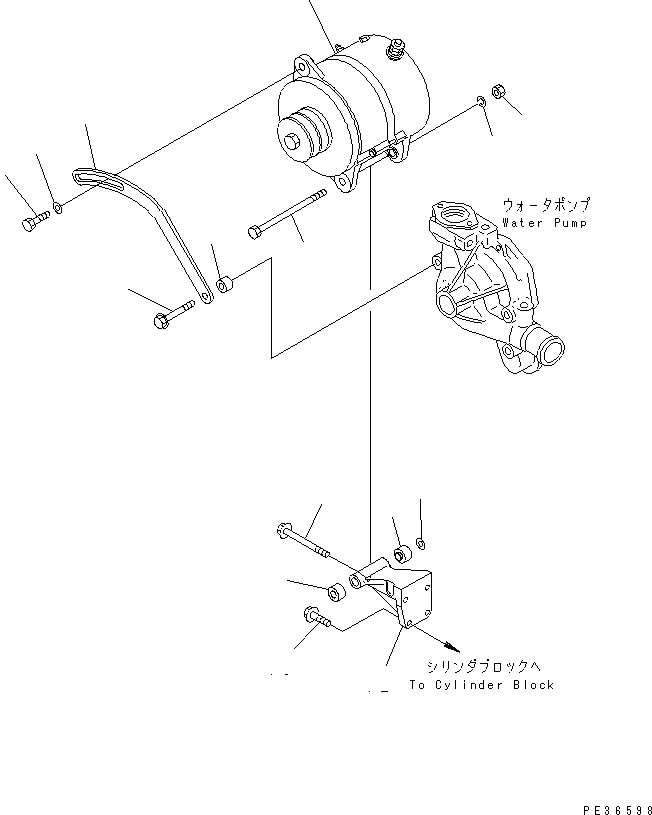 ウォータポンプ
Water Pump

シリンダブロックへ
To Cylinder Block

PE36598