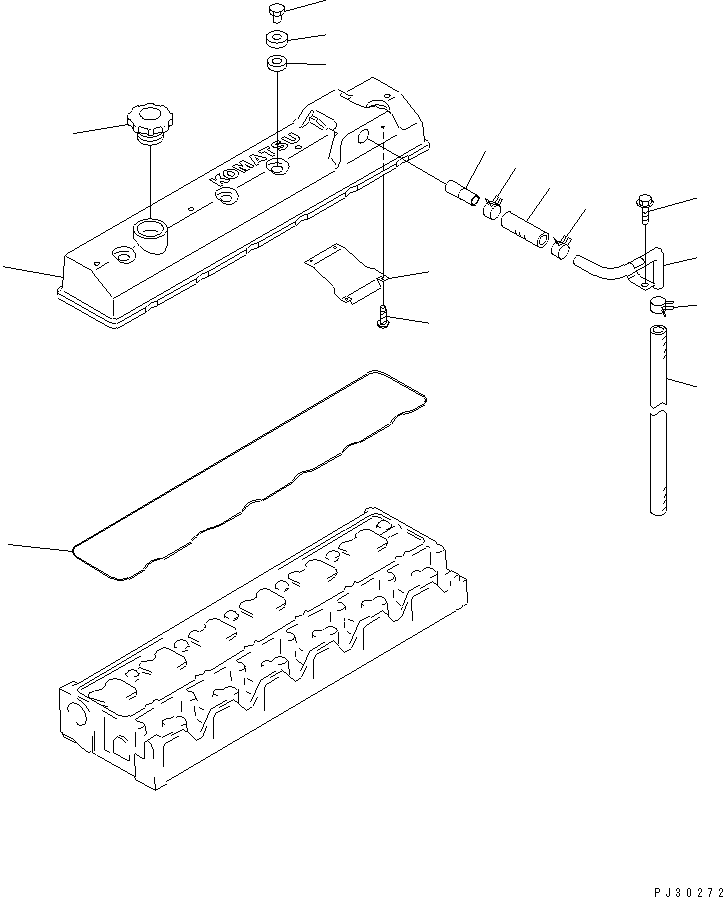 KOMATSU

PJ30272