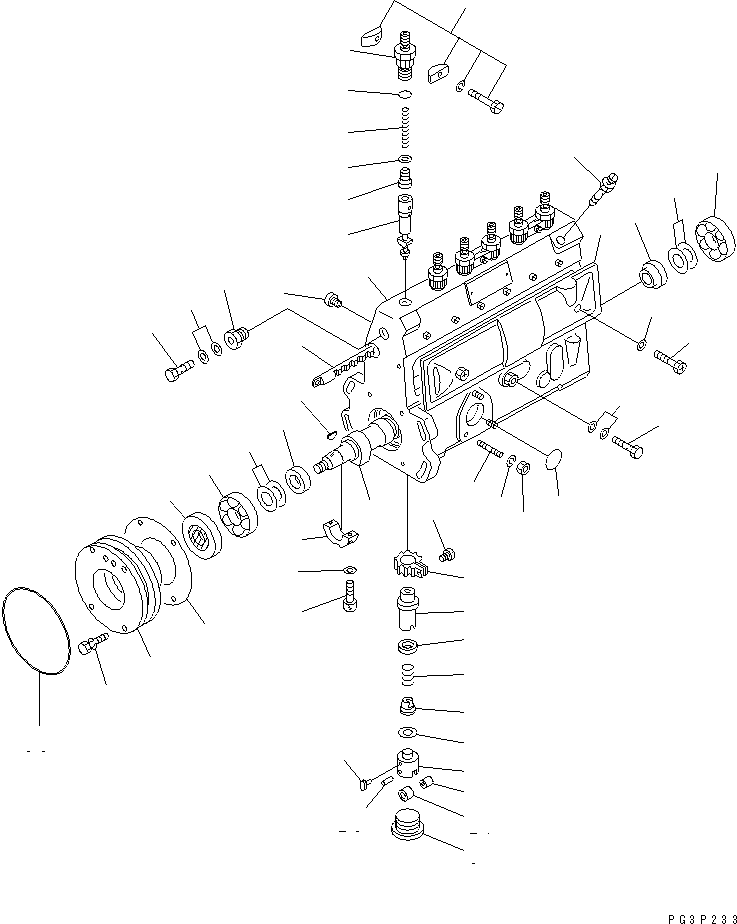 PG3P233