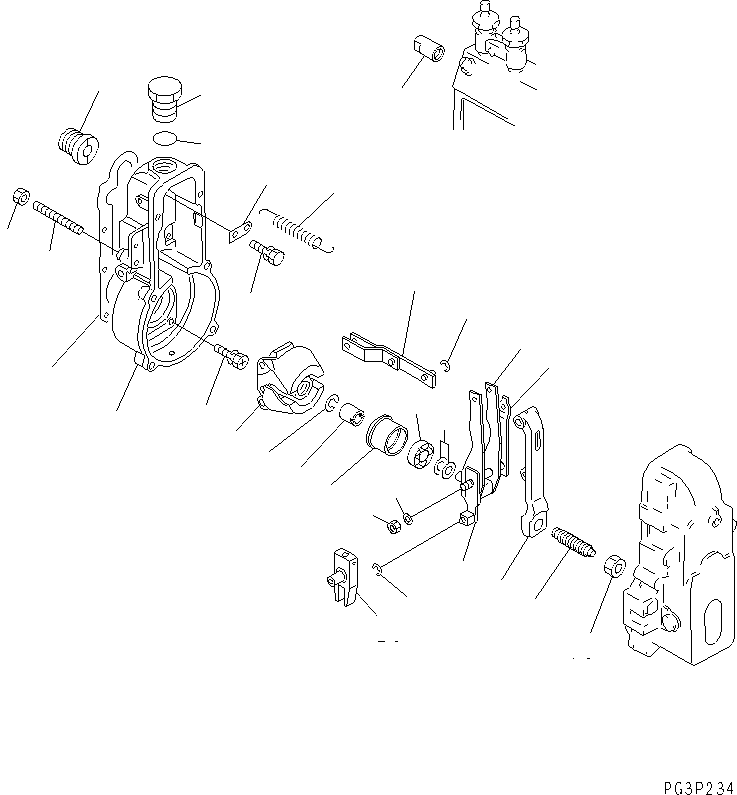 PG3P234