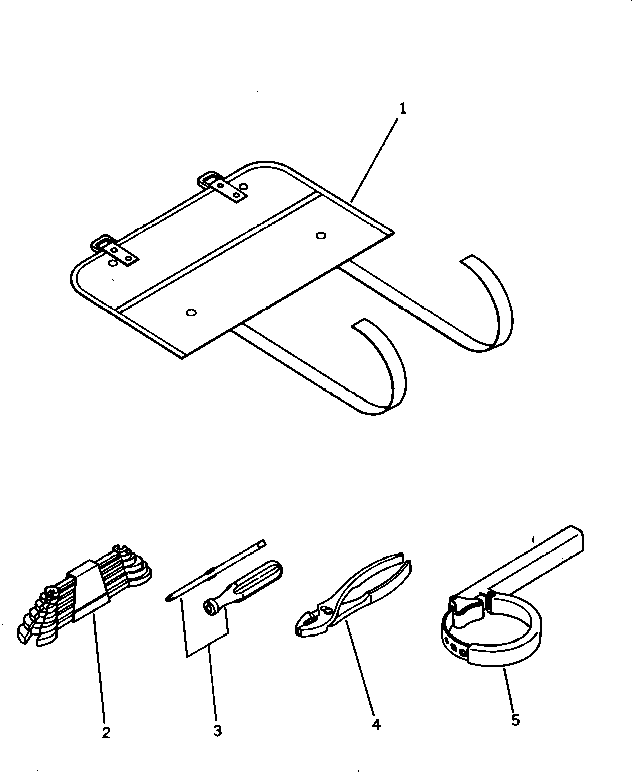 1

2

3

4

5