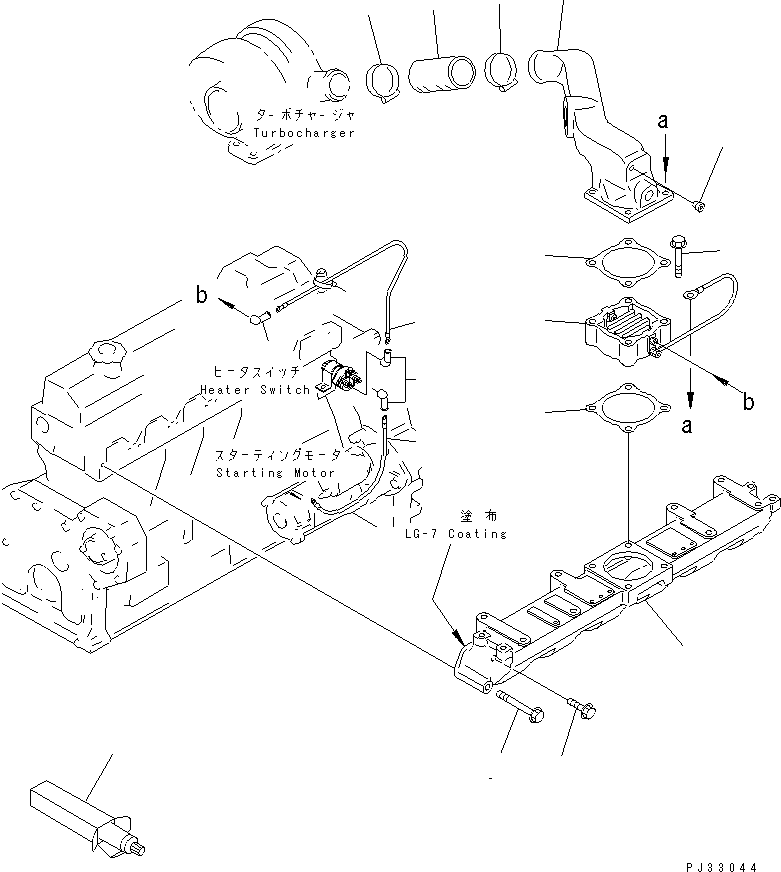 ターボチャージャ
Turbocharger

a

b

ヒータスイッチ
Heater Switch

b

a

スターティングモータ
Starting Motor

塗布
LG-7 Coating

PJ33044