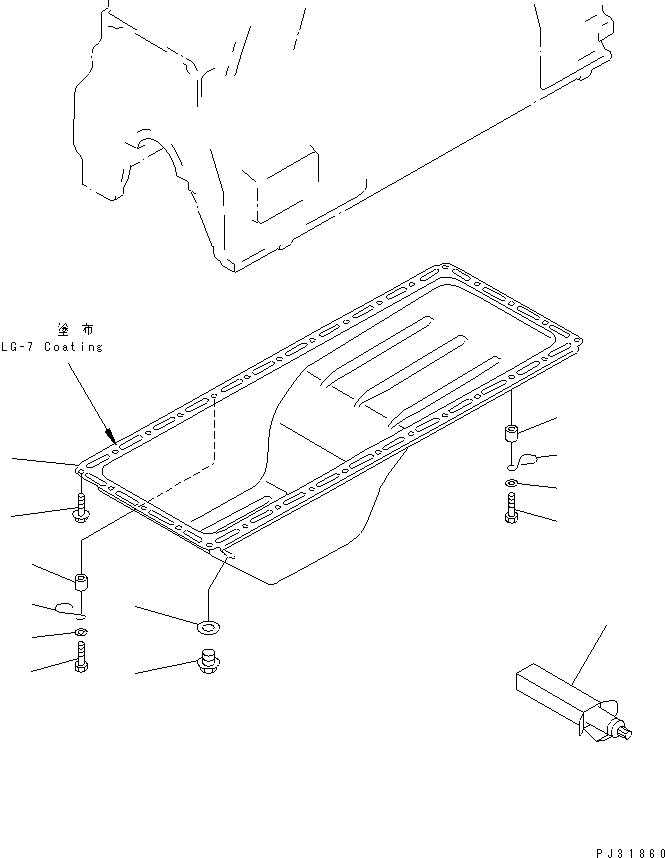 塗布
LG-7 Coating

PJ31860