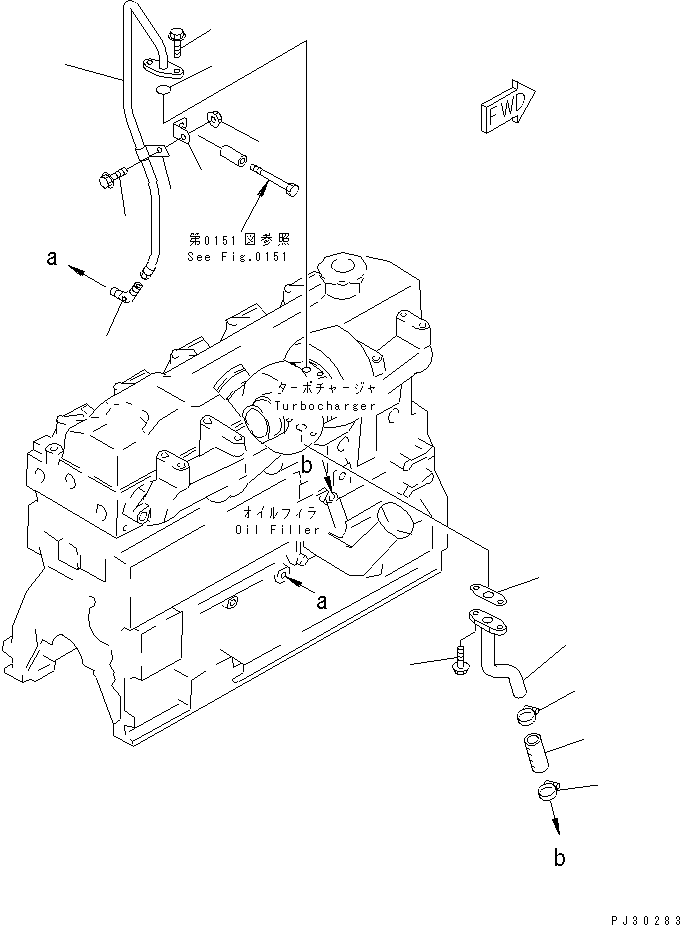 FWD

第0151図参照
See Fig.0151

a

ターボチャージャ
Turbocharger

b

オイルフィラ
Oil Filler

a

b

PJ30283