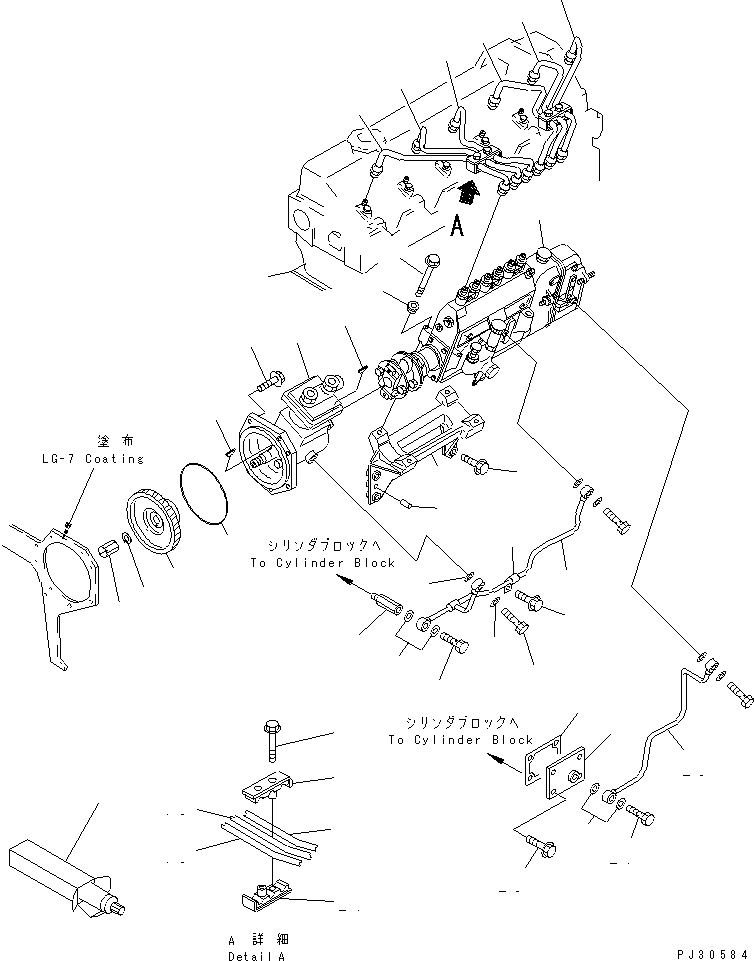 A

塗布
LG-7 Coating

シリンダブロックへ
To Cylinder Block

シリンダブロックへ
To Cylinder Block

A 詳細
Detail A

PJ30584