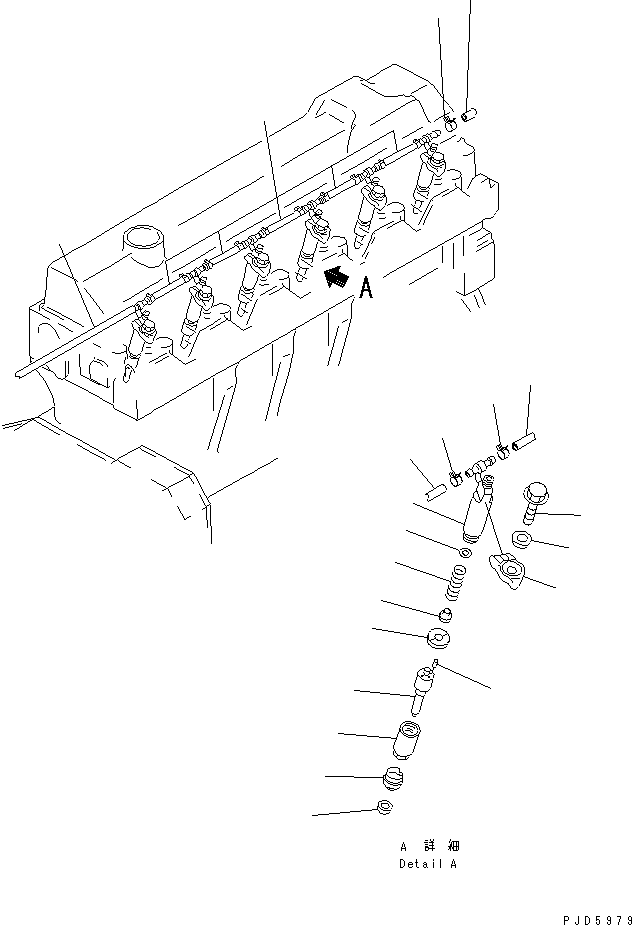 A

A 詳 細
Detail A

PJD5979